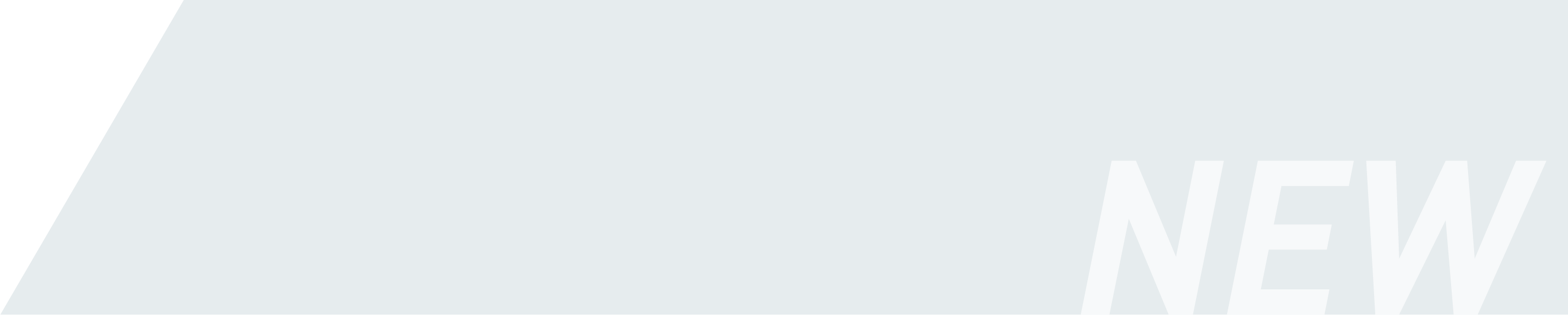 NEW